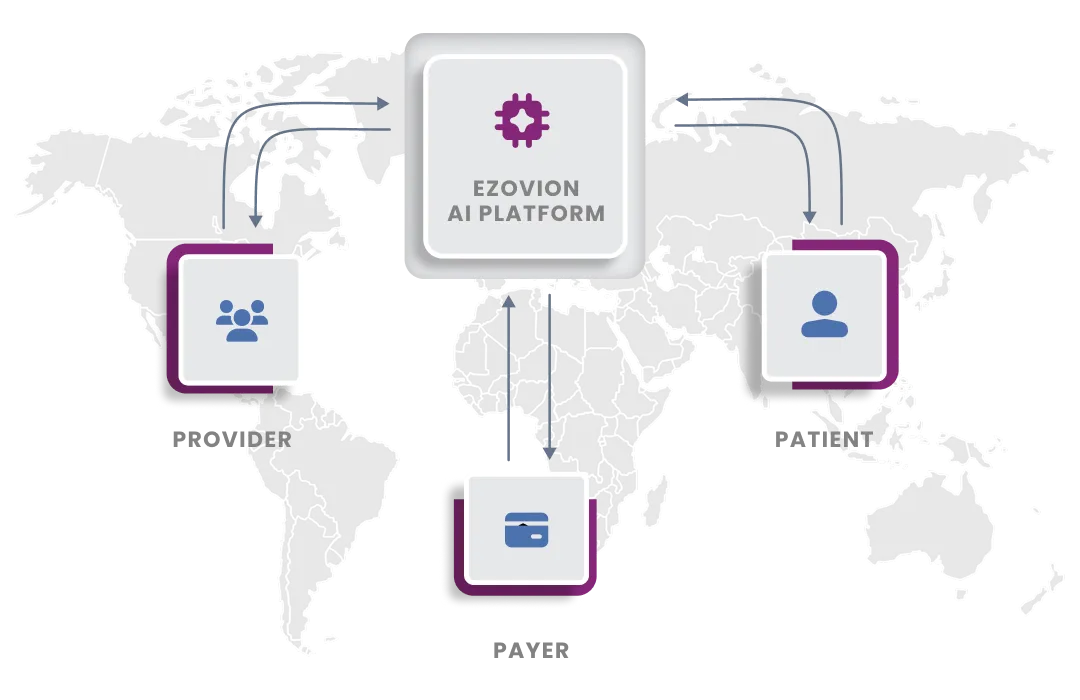 EZOVION
AI PLATFORM

PROVIDER

PATIENT

PAYER